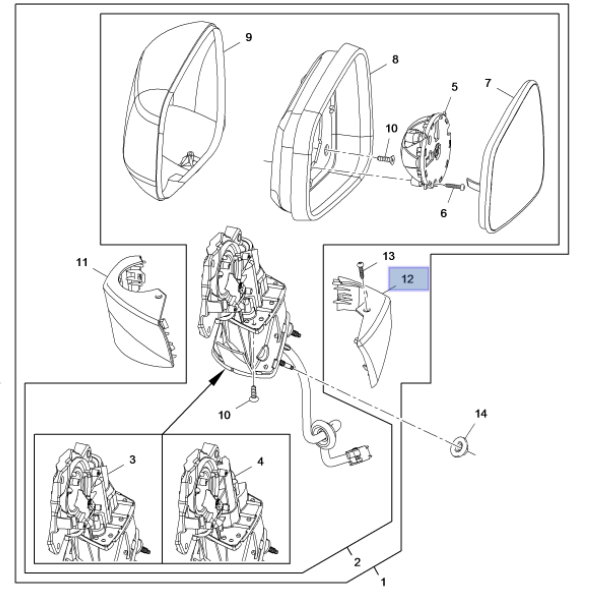 9
8
5
7
10
6
11
13
12
10
14
3
4
2
1