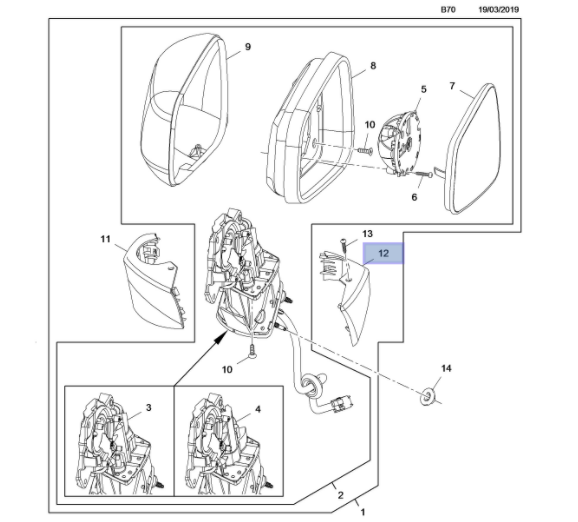 B70 19/03/2019

9
8
5
7
10
6
11
13
12
10
14
3
4
2
1