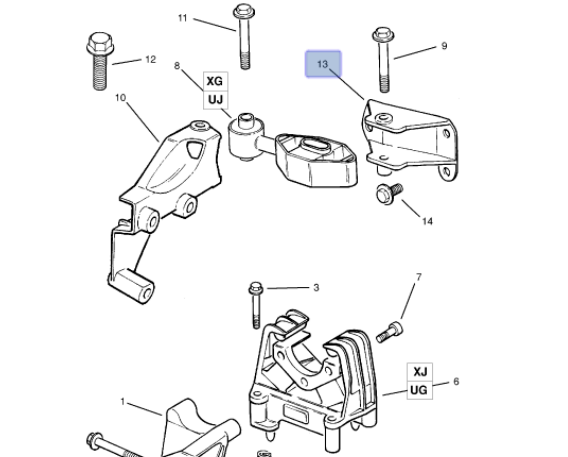 11
12
8
XG
UJ
10
13
9
14
3
7
XJ
UG
6
1