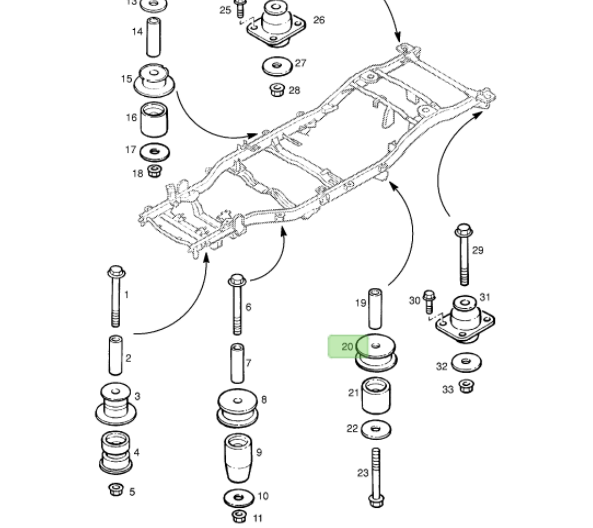 13
14
15
16
17
18
25
26
27
28
1
2
3
4
5
6
7
8
9
10
11
19
20
21
22
23
29
30
31
32
33